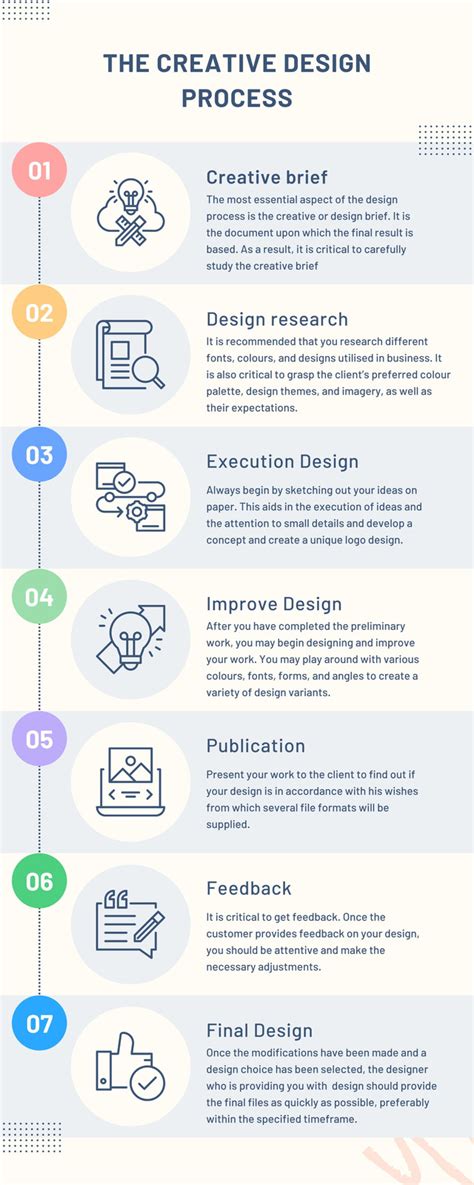 THE CREATIVE DESIGN PROCESS

01

Creative brief

The most essential aspect of the design process is the creative or design brief. It is the document upon which the final result is based. As a result, it is critical to carefully study the creative brief

02

Design research

It is recommended that you research different fonts, colours, and designs utilised in business. It is also critical to grasp the client's preferred colour palette, design themes, and imagery, as well as their expectations.

03

Execution Design

Always begin by sketching out your ideas on paper. This aids in the execution of ideas and the attention to small details and develop a concept and create a unique logo design.

04

Improve Design

After you have completed the preliminary work, you may begin designing and improve your work. You may play around with various colours, fonts, forms, and angles to create a variety of design variants.

05

Publication

Present your work to the client to find out if your design is in accordance with his wishes from which several file formats will be supplied.

06

Feedback

It is critical to get feedback. Once the customer provides feedback on your design, you should be attentive and make the necessary adjustments.

07

Final Design

Once the modifications have been made and a design choice has been selected, the designer who is providing you with design should provide the final files as quickly as possible, preferably within the specified timeframe.