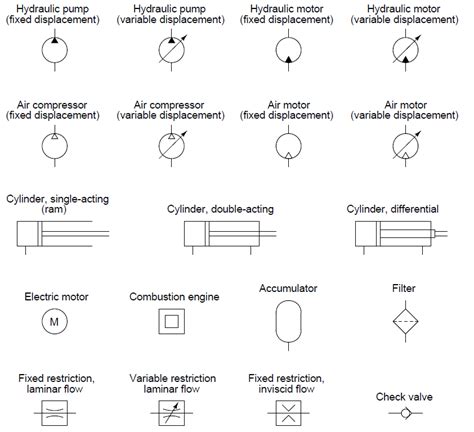 Hydraulic pump (fixed displacement)

Hydraulic pump (variable displacement)

Hydraulic motor (fixed displacement)

Hydraulic motor (variable displacement)

Air compressor (fixed displacement)

Air compressor (variable displacement)

Air motor (fixed displacement)

Air motor (variable displacement)

Cylinder, single-acting (ram)

Cylinder, double-acting

Cylinder, differential

Electric motor

M

Combustion engine

Accumulator

Filter

Fixed restriction, laminar flow

Variable restriction laminar flow

Fixed restriction, inviscid flow

Check valve