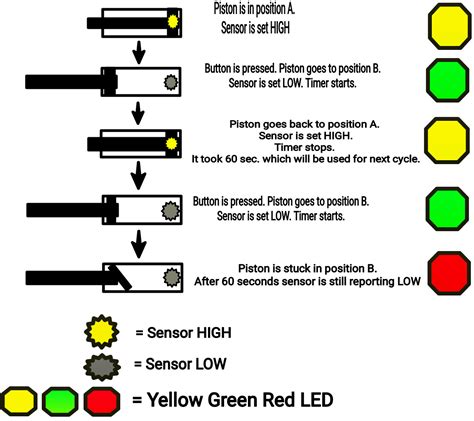 Piston is in position A.
Sensor is set HIGH

Button is pressed. Piston goes to position B.
Sensor is set LOW. Timer starts.

Piston goes back to position A.
Sensor is set HIGH.
Timer stops.
It took 60 sec. which will be used for next cycle.

Button is pressed. Piston goes to position B.
Sensor is set LOW. Timer starts.

Piston is stuck in position B.
After 60 seconds sensor is still reporting LOW

= Sensor HIGH

= Sensor LOW

= Yellow Green Red LED