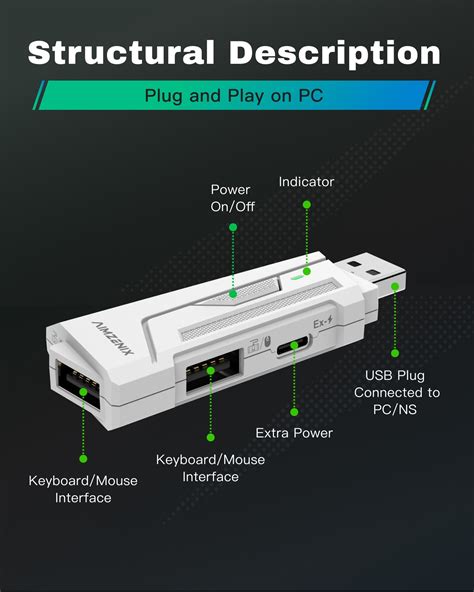 Structural Description

Plug and Play on PC

Power On/Off

Indicator

AIMZENIX

Ex-

USB Plug Connected to PC/NS

Extra Power

Keyboard/Mouse Interface

Keyboard/Mouse Interface