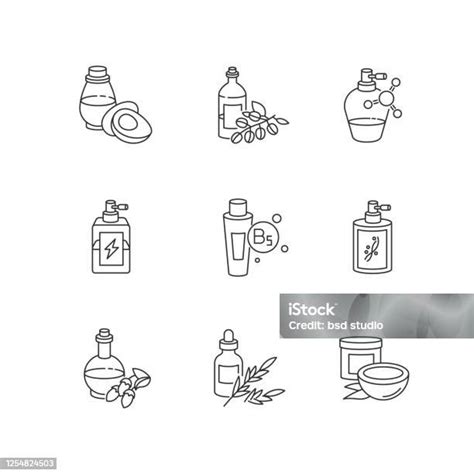 $B_5$

iStock
Credit: bsd studio

1254824503