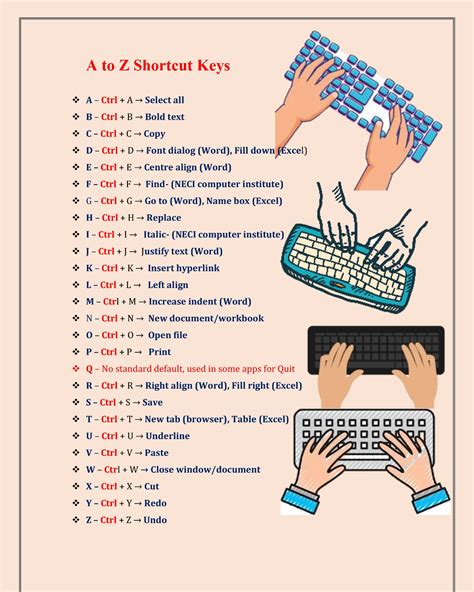 A to Z Shortcut Keys

❖ A – Ctrl + A → Select all
❖ B – Ctrl + B → Bold text
❖ C – Ctrl + C → Copy
❖ D – Ctrl + D → Font dialog (Word), Fill down (Excel)
❖ E – Ctrl + E → Centre align (Word)
❖ F – Ctrl + F → Find- (NECI computer institute)
❖ G – Ctrl + G → Go to (Word), Name box (Excel)
❖ H – Ctrl + H → Replace
❖ I – Ctrl + I → Italic- (NECI computer institute)
❖ J – Ctrl + J → Justify text (Word)
❖ K – Ctrl + K → Insert hyperlink
❖ L – Ctrl + L → Left align
❖ M – Ctrl + M → Increase indent (Word)
❖ N – Ctrl + N → New document/workbook
❖ O – Ctrl + O → Open file
❖ P – Ctrl + P → Print
❖ Q – No standard default, used in some apps for Quit
❖ R – Ctrl + R → Right align (Word), Fill right (Excel)
❖ S – Ctrl + S → Save
❖ T – Ctrl + T → New tab (browser), Table (Excel)
❖ U – Ctrl + U → Underline
❖ V – Ctrl + V → Paste
❖ W – Ctrl + W → Close window/document
❖ X – Ctrl + X → Cut
❖ Y – Ctrl + Y → Redo
❖ Z – Ctrl + Z → Undo