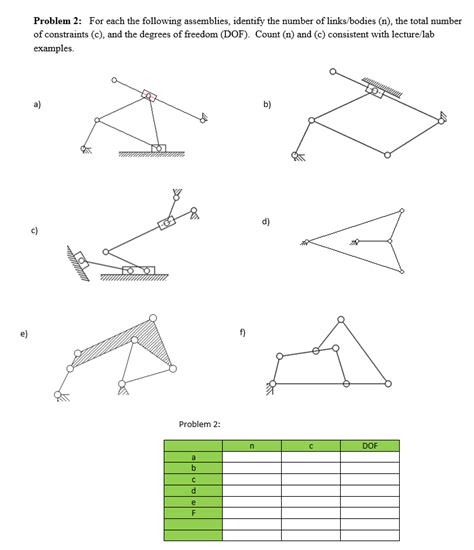 **Problem 2:** For each the following assemblies, identify the number of links/bodies (n), the total number of constraints (c), and the degrees of freedom (DOF). Count (n) and (c) consistent with lecture/lab examples.

a)

b)

c)

d)

e)

f)

Problem 2:

| | n | c | DOF |
|---|---|---|---|
| a | | | |
| b | | | |
| c | | | |
| d | | | |
| e | | | |
| F | | | |
| | | | |
| | | | |