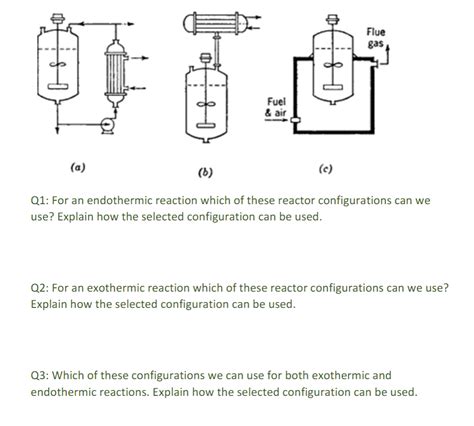 Flue gas

Fuel & air

(a)

(b)

(c)

Q1: For an endothermic reaction which of these reactor configurations can we use? Explain how the selected configuration can be used.

Q2: For an exothermic reaction which of these reactor configurations can we use? Explain how the selected configuration can be used.

Q3: Which of these configurations we can use for both exothermic and endothermic reactions. Explain how the selected configuration can be used.