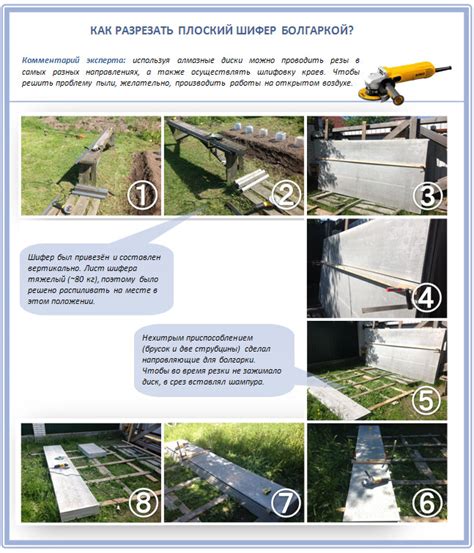 КАК РАЗРЕЗАТЬ ПЛОСКИЙ ШИФЕР БОЛГАРКОЙ?

Комментарий эксперта: используя алмазные диски можно проводить резы в самых разных направлениях, а также осуществлять шлифовку краев. Чтобы решить проблему пыли, желательно, производить работы на открытом воздухе.

①

②

③

Шифер был привезён и составлен вертикально. Лист шифера тяжелый (~80 кг), поэтому было решено распиливать на месте в этом положении.

④

Нехитрым приспособлением (брусок и две струбцины) сделал направляющие для болгарки. Чтобы во время резки не зажимало диск, в срез вставлял шампура.

⑤

⑧

⑦

⑥