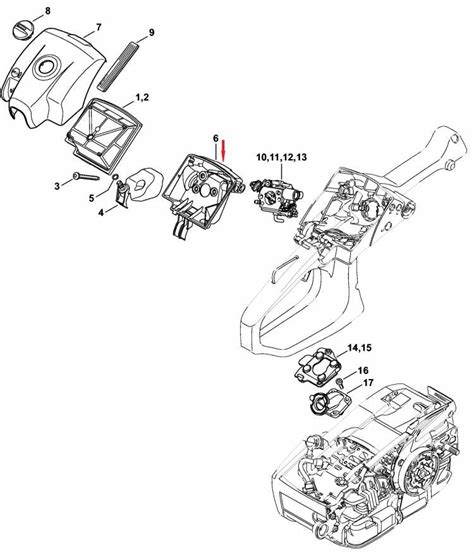 8
7
9
1,2
6
10,11,12,13
3
5
4
14,15
16
17