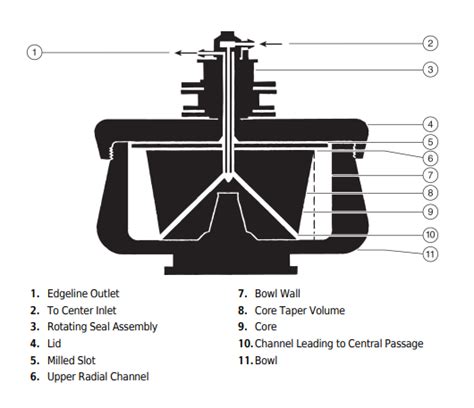 1
2
3
4
5
6
7
8
9
10
11

1. Edgeline Outlet
2. To Center Inlet
3. Rotating Seal Assembly
4. Lid
5. Milled Slot
6. Upper Radial Channel

7. Bowl Wall
8. Core Taper Volume
9. Core
10. Channel Leading to Central Passage
11. Bowl