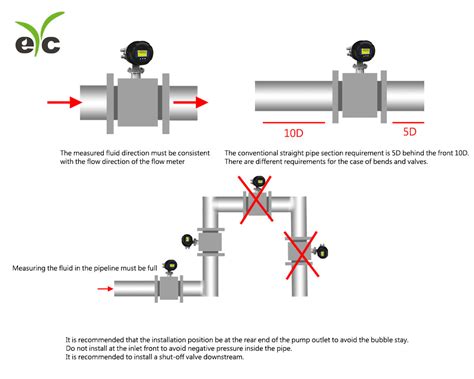 eyc

10D

5D

The measured fluid direction must be consistent with the flow direction of the flow meter

The conventional straight pipe section requirement is 5D behind the front 10D. There are different requirements for the case of bends and valves.

Measuring the fluid in the pipeline must be full

It is recommended that the installation position be at the rear end of the pump outlet to avoid the bubble stay.
Do not install at the inlet front to avoid negative pressure inside the pipe.
It is recommended to install a shut-off valve downstream.