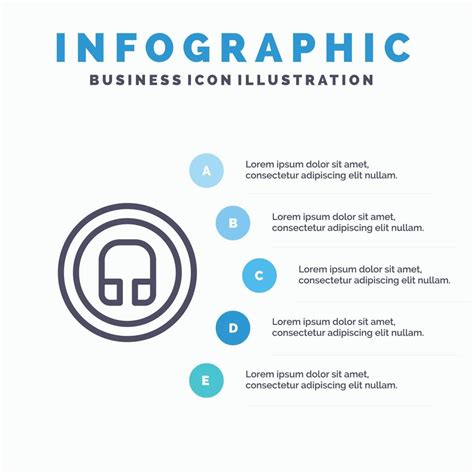 INFOGRAPHIC
BUSINESS ICON ILLUSTRATION

A
Lorem ipsum dolor sit amet, consectetur adipiscing elit nullam.

B
Lorem ipsum dolor sit amet, consectetur adipiscing elit nullam.

C
Lorem ipsum dolor sit amet, consectetur adipiscing elit nullam.

D
Lorem ipsum dolor sit amet, consectetur adipiscing elit nullam.

E
Lorem ipsum dolor sit amet, consectetur adipiscing elit nullam.