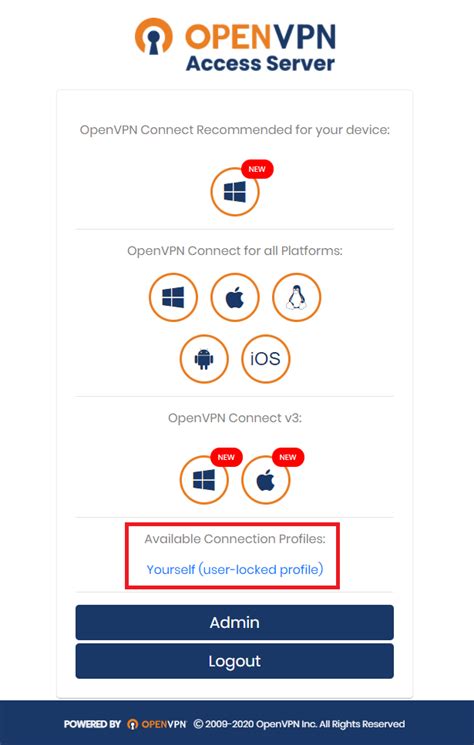 OPENVPN
Access Server

OpenVPN Connect Recommended for your device:

NEW

OpenVPN Connect for all Platforms:

iOS

OpenVPN Connect v3:

NEW NEW

Available Connection Profiles:

Yourself (user-locked profile)

Admin

Logout

POWERED BY OPENVPN © 2009-2020 OpenVPN Inc. All Rights Reserved