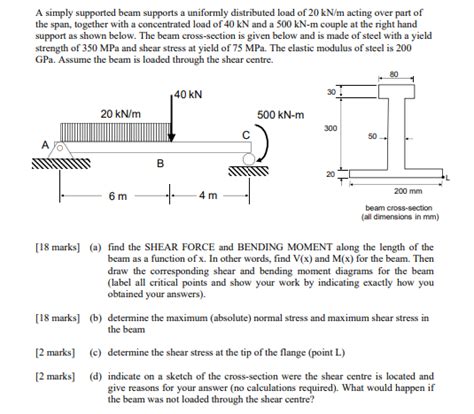 A simply supported beam supports a uniformly distributed load of 20 kN/m acting over part of the span, together with a concentrated load of 40 kN and a 500 kN-m couple at the right hand support as shown below. The beam cross-section is given below and is made of steel with a yield strength of 350 MPa and shear stress at yield of 75 MPa. The elastic modulus of steel is 200 GPa. Assume the beam is loaded through the shear centre.

40 kN
20 kN/m
500 kN-m
A
B
C
6 m
4 m

80
30
300
50
20
L
200 mm
beam cross-section
(all dimensions in mm)

[18 marks] (a) find the SHEAR FORCE and BENDING MOMENT along the length of the beam as a function of x. In other words, find V(x) and M(x) for the beam. Then draw the corresponding shear and bending moment diagrams for the beam (label all critical points and show your work by indicating exactly how you obtained your answers).

[18 marks] (b) determine the maximum (absolute) normal stress and maximum shear stress in the beam

[2 marks] (c) determine the shear stress at the tip of the flange (point L)

[2 marks] (d) indicate on a sketch of the cross-section were the shear centre is located and give reasons for your answer (no calculations required). What would happen if the beam was not loaded through the shear centre?