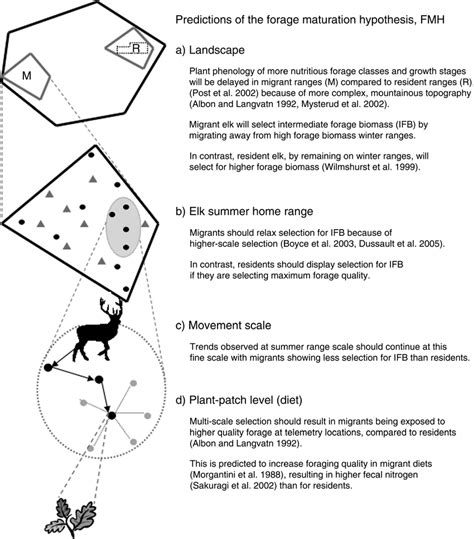 R

M

Predictions of the forage maturation hypothesis, FMH

a) Landscape

Plant phenology of more nutritious forage classes and growth stages will be delayed in migrant ranges (M) compared to resident ranges (R) (Post et al. 2002) because of more complex, mountainous topography (Albon and Langvatn 1992, Mysterud et al. 2002).

Migrant elk will select intermediate forage biomass (IFB) by migrating away from high forage biomass winter ranges.

In contrast, resident elk, by remaining on winter ranges, will select for higher forage biomass (Wilmshurst et al. 1999).

b) Elk summer home range

Migrants should relax selection for IFB because of higher-scale selection (Boyce et al. 2003, Dussault et al. 2005).

In contrast, residents should display selection for IFB if they are selecting maximum forage quality.

c) Movement scale

Trends observed at summer range scale should continue at this fine scale with migrants showing less selection for IFB than residents.

d) Plant-patch level (diet)

Multi-scale selection should result in migrants being exposed to higher quality forage at telemetry locations, compared to residents (Albon and Langvatn 1992).

This is predicted to increase foraging quality in migrant diets (Morgantini et al. 1988), resulting in higher fecal nitrogen (Sakuragi et al. 2002) than for residents.