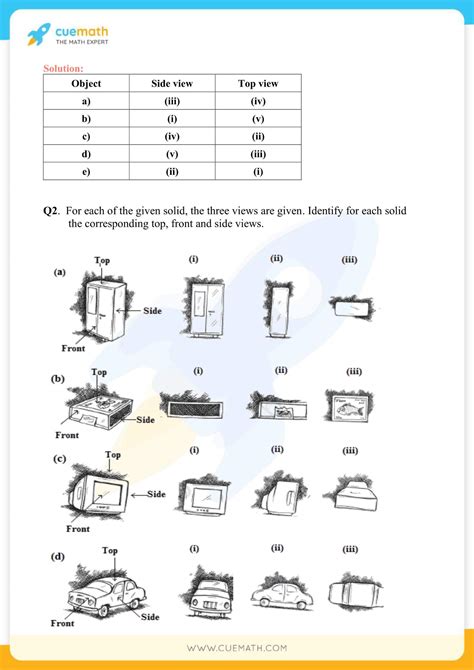 cuemath
THE MATH EXPERT

Solution:

| Object | Side view | Top view |
|---|---|---|
| a) | (iii) | (iv) |
| b) | (i) | (v) |
| c) | (iv) | (ii) |
| d) | (v) | (iii) |
| e) | (ii) | (i) |

Q2. For each of the given solid, the three views are given. Identify for each solid the corresponding top, front and side views.

(a) Top Side Front (i) (ii) (iii)

(b) Top Side Front (i) (ii) (iii)

(c) Top Side Front (i) (ii) (iii)

(d) Top Side Front (i) (ii) (iii)

WWW.CUEMATH.COM