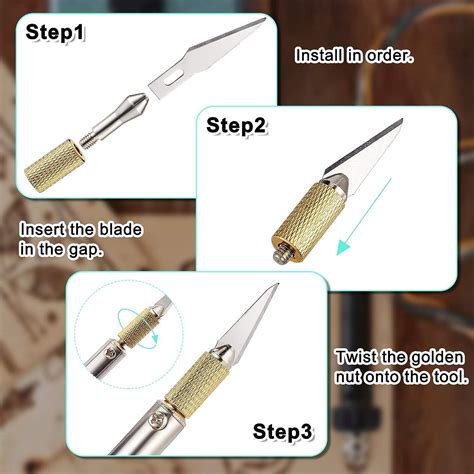 Step1

Install in order.

Step2

Insert the blade in the gap.

Twist the golden nut onto the tool.

Step3