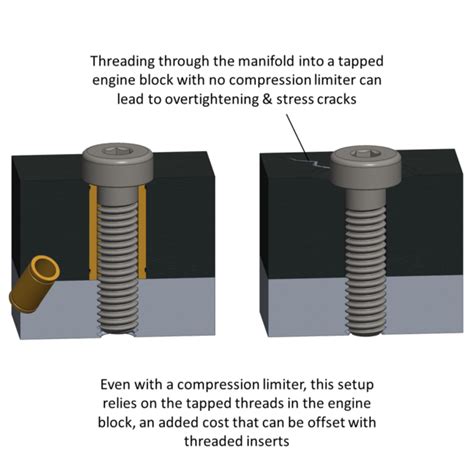 Threading through the manifold into a tapped engine block with no compression limiter can lead to overtightening & stress cracks

Even with a compression limiter, this setup relies on the tapped threads in the engine block, an added cost that can be offset with threaded inserts