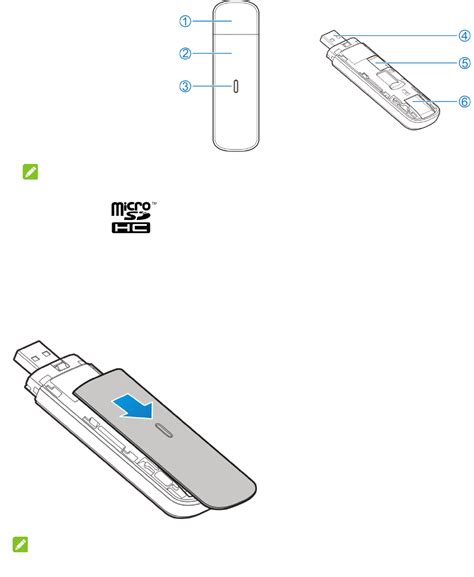 ①
②
③
④
⑤
⑥

micro SD HC™