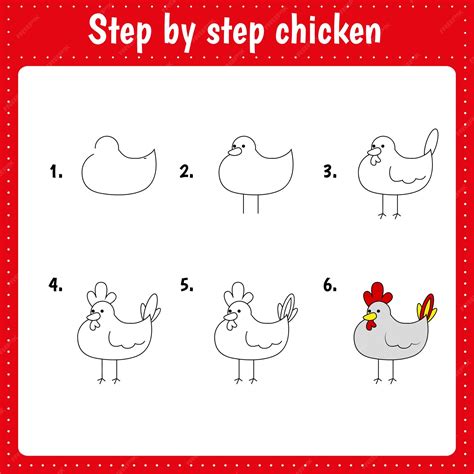 Step by step chicken

1.

2.

3.

4.

5.

6.