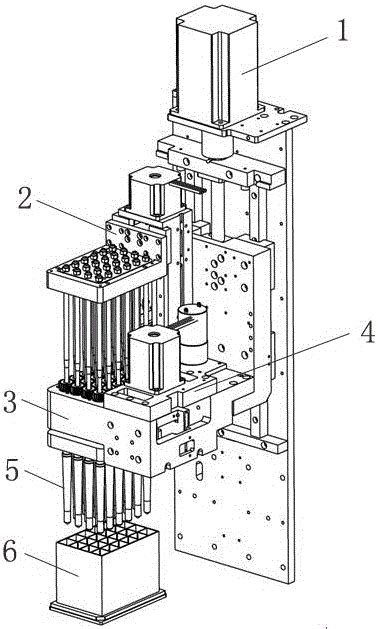 1
2
4
3
5
6