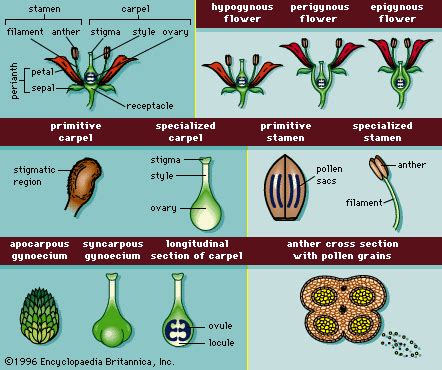 stamen
carpel
filament
anther
stigma
style
ovary
perianth
petal
sepal
receptacle

hypogynous flower
perigynous flower
epigynous flower

primitive carpel
specialized carpel
primitive stamen
specialized stamen

stigmatic region

stigma
style
ovary

pollen sacs

anther
filament

apocarpous gynoecium
syncarpous gynoecium
longitudinal section of carpel
anther cross section with pollen grains

ovule
locule

©1996 Encyclopaedia Britannica, Inc.