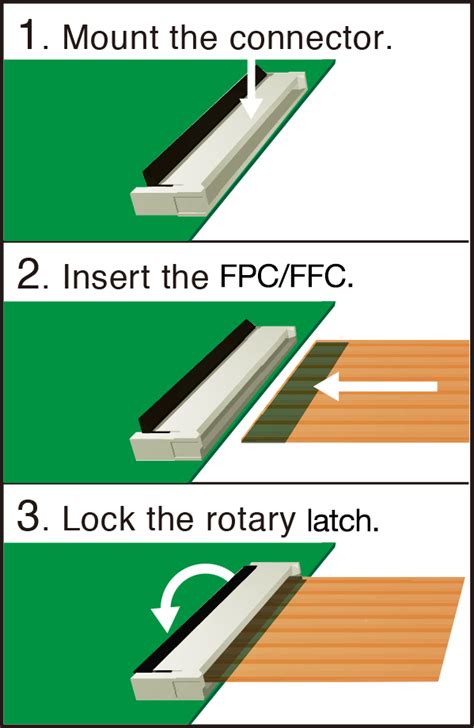 1. Mount the connector.

2. Insert the FPC/FFC.

3. Lock the rotary latch.