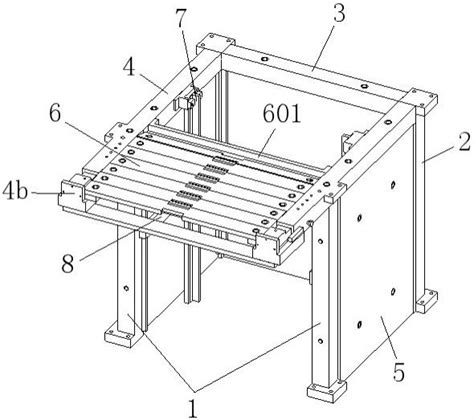 7
3
4
6
601
2
4b
8
5
1