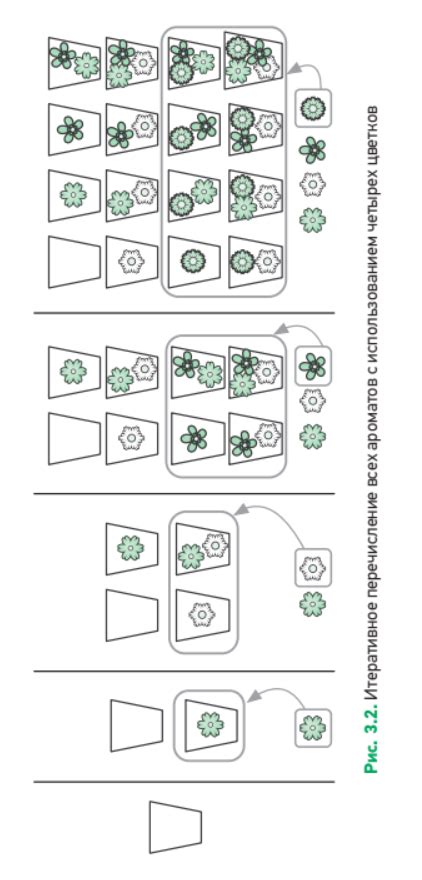 Рис. 3.2. Итеративное перечисление всех ароматов с использованием четырех цветков