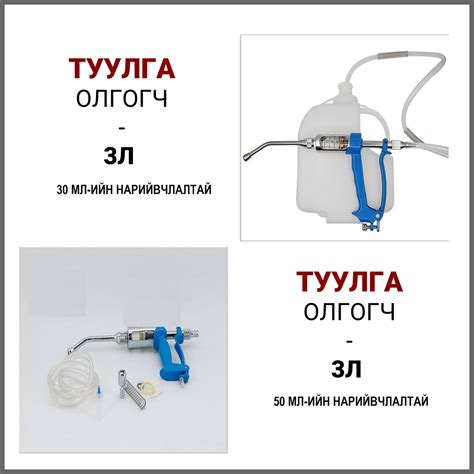 ТУУЛГА
ОЛГОГЧ
-
3Л
30 МЛ-ИЙН НАРИЙВЧЛАЛТАЙ

ТУУЛГА
ОЛГОГЧ
-
3Л
50 МЛ-ИЙН НАРИЙВЧЛАЛТАЙ