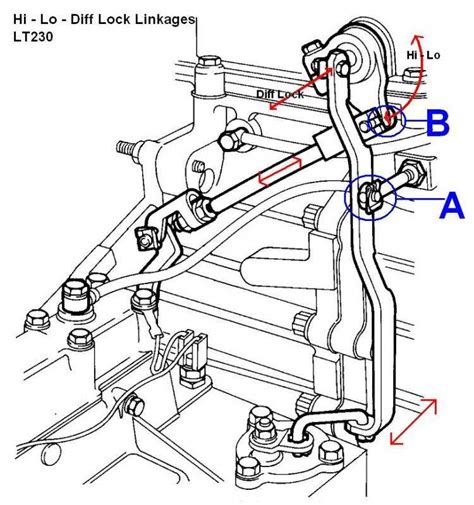 Hi - Lo - Diff Lock Linkages
LT230

Hi - Lo

Diff Lock

B

A