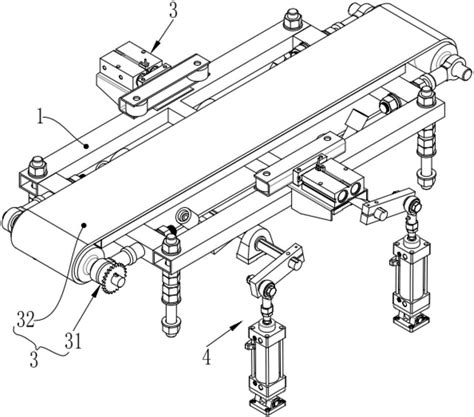 3
1
32
31
3
4