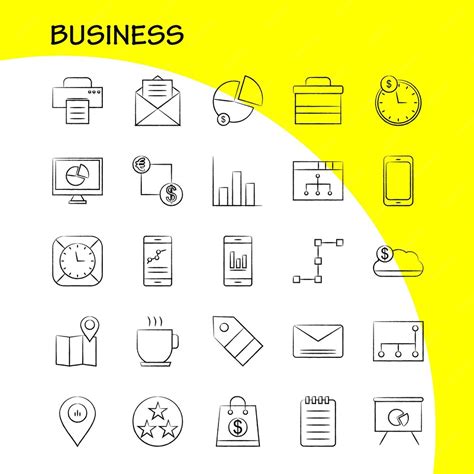 BUSINESS