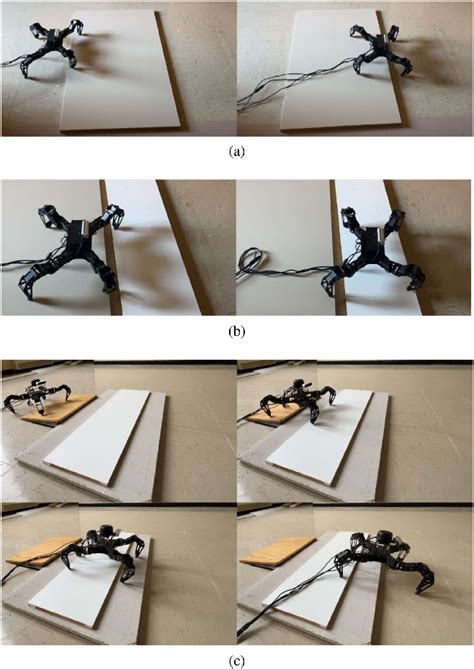 (a)

(b)

(c)