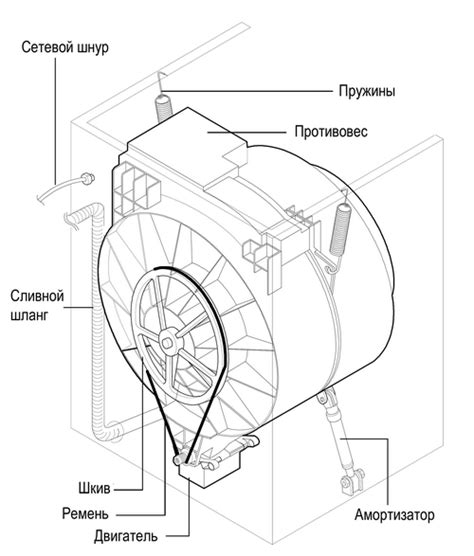 Сетевой шнур
Пружины
Противовес
Сливной шланг
Шкив
Ремень
Двигатель
Амортизатор