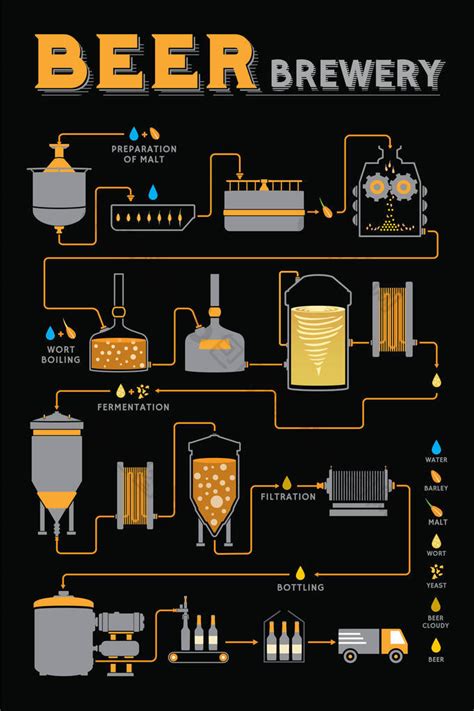 BEER BREWERY

PREPARATION OF MALT

WORT BOILING

FERMENTATION

FILTRATION

BOTTLING

WATER

BARLEY

MALT

WORT

YEAST

BEER CLOUDY

BEER