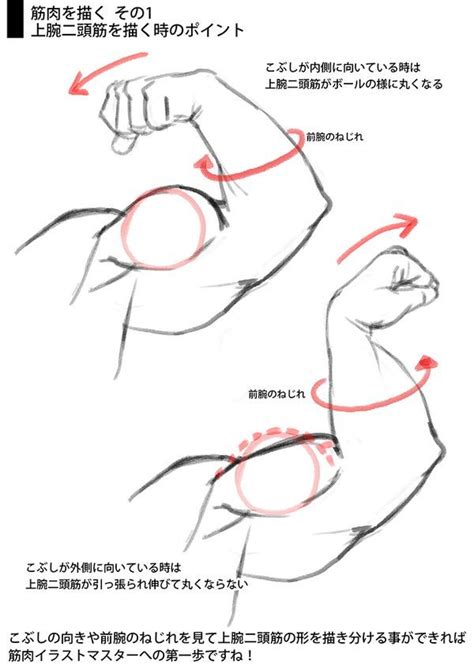 筋肉を描く その1
上腕二頭筋を描く時のポイント

こぶしが内側に向いている時は
上腕二頭筋がボールの様に丸くなる

前腕のねじれ

前腕のねじれ

こぶしが外側に向いている時は
上腕二頭筋が引っ張られ伸びて丸くならない

こぶしの向きや前腕のねじれを見て上腕二頭筋の形を描き分ける事ができれば
筋肉イラストマスターへの第一歩ですね！