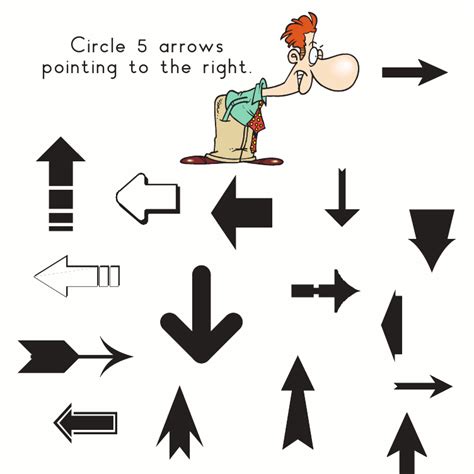 Circle 5 arrows pointing to the right.