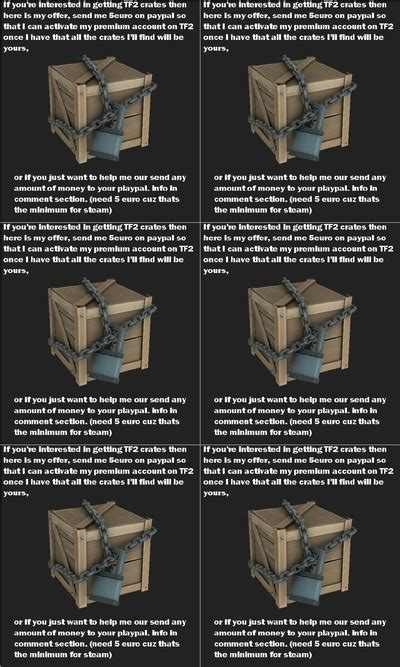 If you're interested in getting TF2 crates then here is my offer, send me 5euro on paypal so that I can activate my premium account on TF2 once I have that all the crates I'll find will be yours,

or if you just want to help me our send any amount of money to your playpal. info in comment section. (need 5 euro cuz thats the minimum for steam)

If you're interested in getting TF2 crates then here is my offer, send me 5euro on paypal so that I can activate my premium account on TF2 once I have that all the crates I'll find will be yours,

or if you just want to help me our send any amount of money to your playpal. info in comment section. (need 5 euro cuz thats the minimum for steam)

If you're interested in getting TF2 crates then here is my offer, send me 5euro on paypal so that I can activate my premium account on TF2 once I have that all the crates I'll find will be yours,

or if you just want to help me our send any amount of money to your playpal. info in comment section. (need 5 euro cuz thats the minimum for steam)

If you're interested in getting TF2 crates then here is my offer, send me 5euro on paypal so that I can activate my premium account on TF2 once I have that all the crates I'll find will be yours,

or if you just want to help me our send any amount of money to your playpal. info in comment section. (need 5 euro cuz thats the minimum for steam)

If you're interested in getting TF2 crates then here is my offer, send me 5euro on paypal so that I can activate my premium account on TF2 once I have that all the crates I'll find will be yours,

or if you just want to help me our send any amount of money to your playpal. info in comment section. (need 5 euro cuz thats the minimum for steam)

If you're interested in getting TF2 crates then here is my offer, send me 5euro on paypal so that I can activate my premium account on TF2 once I have that all the crates I'll find will be yours,

or if you just want to help me our send any amount of money to your playpal. info in comment section. (need 5 euro cuz thats the minimum for steam)