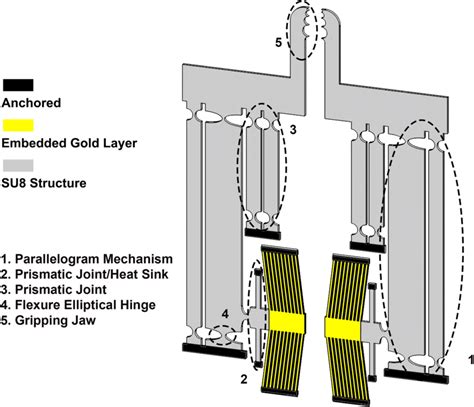 Anchored
Embedded Gold Layer
SU8 Structure

1. Parallelogram Mechanism
2. Prismatic Joint/Heat Sink
3. Prismatic Joint
4. Flexure Elliptical Hinge
5. Gripping Jaw

5
3
4
2
1