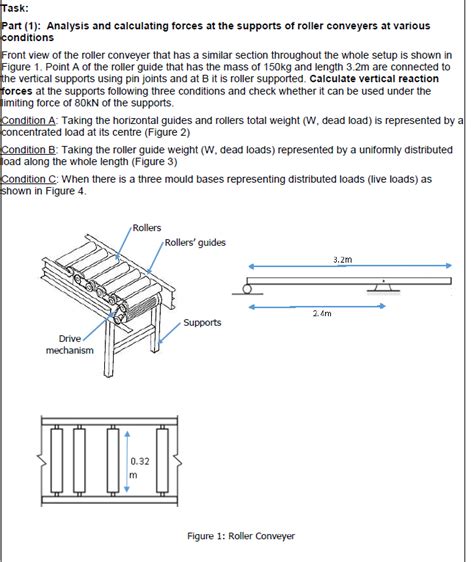 Task:

Part (1): Analysis and calculating forces at the supports of roller conveyers at various conditions

Front view of the roller conveyer that has a similar section throughout the whole setup is shown in Figure 1. Point A of the roller guide that has the mass of 150kg and length 3.2m are connected to the vertical supports using pin joints and at B it is roller supported. Calculate vertical reaction forces at the supports following three conditions and check whether it can be used under the limiting force of 80kN of the supports.

Condition A: Taking the horizontal guides and rollers total weight (W, dead load) is represented by a concentrated load at its centre (Figure 2)

Condition B: Taking the roller guide weight (W, dead loads) represented by a uniformly distributed load along the whole length (Figure 3)

Condition C: When there is a three mould bases representing distributed loads (live loads) as shown in Figure 4.

Rollers

Rollers' guides

Supports

Drive mechanism

3.2m

2.4m

0.32 m

Figure 1: Roller Conveyer