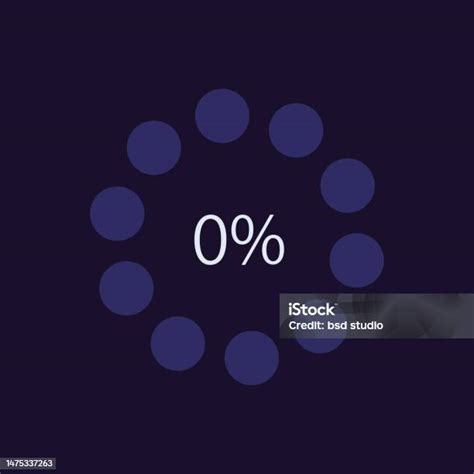 0%

iStock
Credit: bsd studio

1475337263