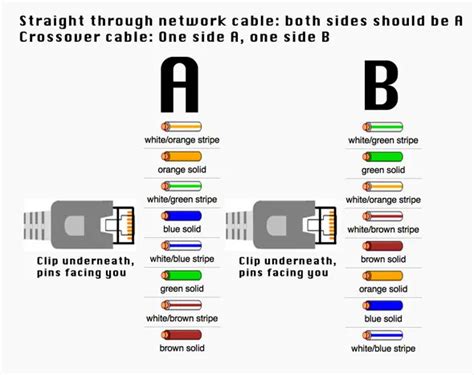 Straight through network cable: both sides should be A
Crossover cable: One side A, one side B

A

white/orange stripe
orange solid
white/green stripe
blue solid
white/blue stripe
green solid
white/brown stripe
brown solid

Clip underneath, pins facing you

B

white/green stripe
green solid
white/orange stripe
white/brown stripe
brown solid
orange solid
blue solid
white/blue stripe

Clip underneath, pins facing you