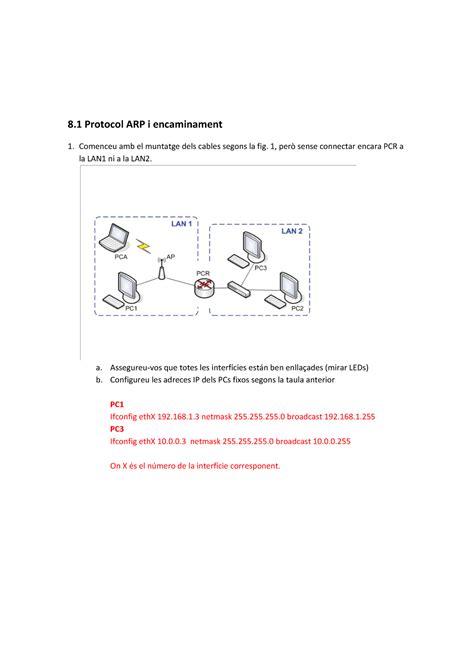 8.1 Protocol ARP i encaminament

1. Comenceu amb el muntatge dels cables segons la fig. 1, però sense connectar encara PCR a la LAN1 ni a la LAN2.

LAN 1
PCA
AP
PC1
PCR
LAN 2
PC3
PC2

a. Assegureu-vos que totes les interfícies están ben enllaçades (mirar LEDs)
b. Configureu les adreces IP dels PCs fixos segons la taula anterior

PC1
Ifconfig ethX 192.168.1.3 netmask 255.255.255.0 broadcast 192.168.1.255
PC3
Ifconfig ethX 10.0.0.3 netmask 255.255.255.0 broadcast 10.0.0.255

On X és el número de la interfície corresponent.