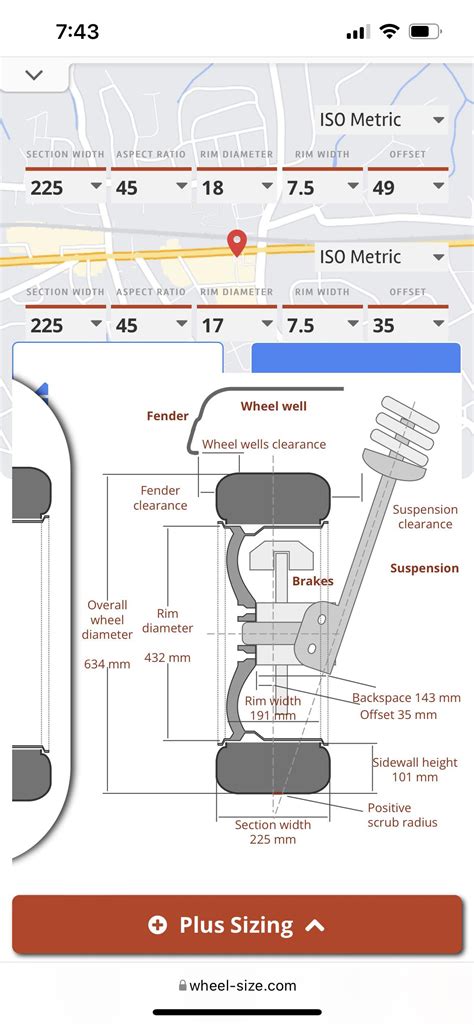 7:43

ISO Metric

| SECTION WIDTH | ASPECT RATIO | RIM DIAMETER | RIM WIDTH | OFFSET |
|---|---|---|---|---|
| 225 | 45 | 18 | 7.5 | 49 |

ISO Metric

| SECTION WIDTH | ASPECT RATIO | RIM DIAMETER | RIM WIDTH | OFFSET |
|---|---|---|---|---|
| 225 | 45 | 17 | 7.5 | 35 |

Fender
Wheel well
Wheel wells clearance
Fender clearance
Suspension clearance
Suspension
Brakes
Overall wheel diameter
634 mm
Rim diameter
432 mm
Rim width
191 mm
Backspace 143 mm
Offset 35 mm
Sidewall height
101 mm
Positive scrub radius
Section width
225 mm

Plus Sizing

wheel-size.com