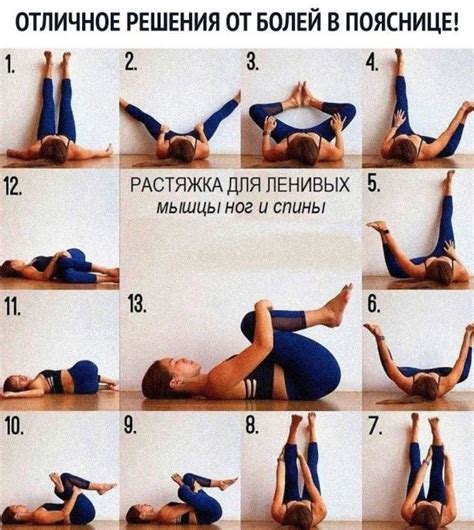 ОТЛИЧНОЕ РЕШЕНИЯ ОТ БОЛЕЙ В ПОЯСНИЦЕ!

1.
2.
3.
4.
12.
РАСТЯЖКА ДЛЯ ЛЕНИВЫХ
мышцы ног и спины
5.
11.
13.
6.
10.
9.
8.
7.