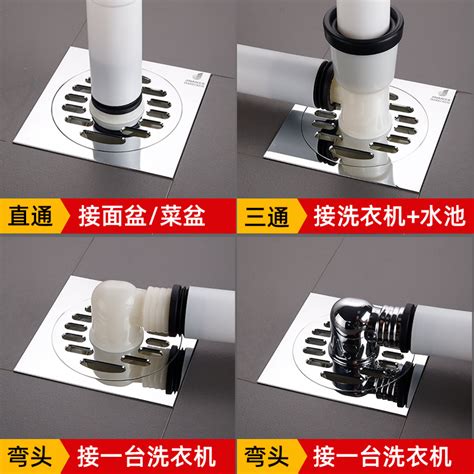 直通 接面盆/菜盆

三通 接洗衣机+水池

弯头 接一台洗衣机

弯头 接一台洗衣机