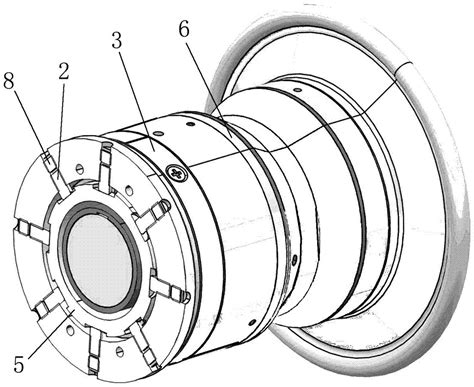 8
2
3
6
5