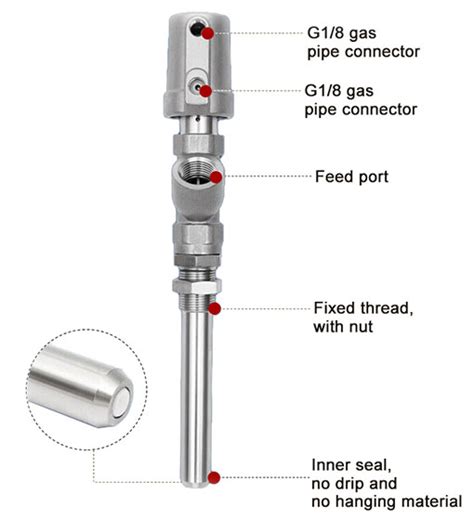 G1/8 gas pipe connector

G1/8 gas pipe connector

Feed port

Fixed thread, with nut

Inner seal, no drip and no hanging material