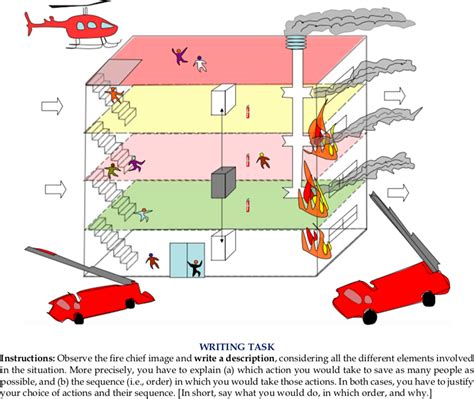 WRITING TASK

Instructions: Observe the fire chief image and write a description, considering all the different elements involved in the situation. More precisely, you have to explain (a) which action you would take to save as many people as possible, and (b) the sequence (i.e., order) in which you would take those actions. In both cases, you have to justify your choice of actions and their sequence. [In short, say what you would do, in which order, and why.]