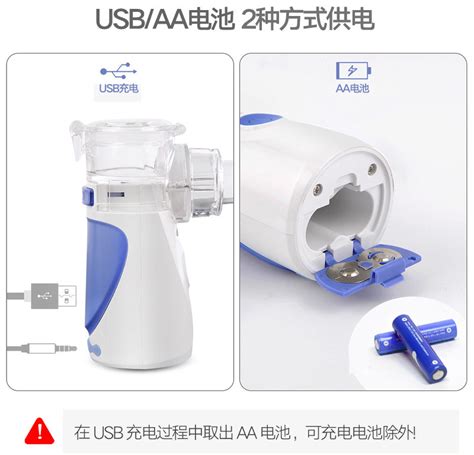 USB/AA电池 2种方式供电

USB充电

AA电池

在 USB 充电过程中取出 AA 电池，可充电电池除外!