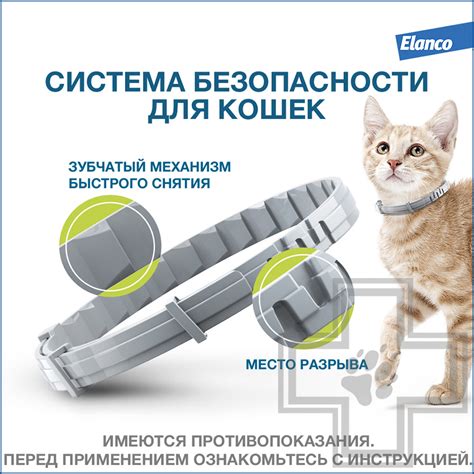 Elanco

СИСТЕМА БЕЗОПАСНОСТИ ДЛЯ КОШЕК

ЗУБЧАТЫЙ МЕХАНИЗМ БЫСТРОГО СНЯТИЯ

МЕСТО РАЗРЫВА

ИМЕЮТСЯ ПРОТИВОПОКАЗАНИЯ.
ПЕРЕД ПРИМЕНЕНИЕМ ОЗНАКОМЬТЕСЬ С ИНСТРУКЦИЕЙ.