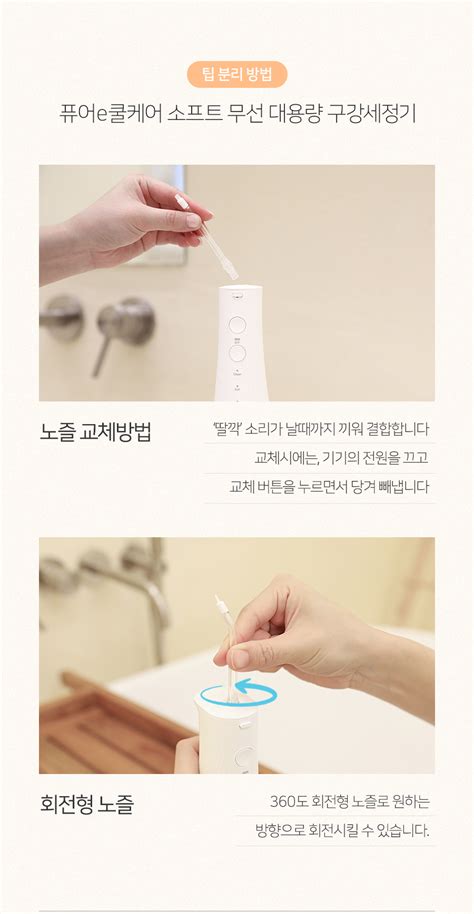 팁 분리 방법

퓨어e쿨케어 소프트 무선 대용량 구강세정기

노즐 교체방법

'딸깍' 소리가 날때까지 끼워 결합합니다

교체시에는, 기기의 전원을 끄고

교체 버튼을 누르면서 당겨 빼냅니다

회전형 노즐

360도 회전형 노즐로 원하는

방향으로 회전시킬 수 있습니다.